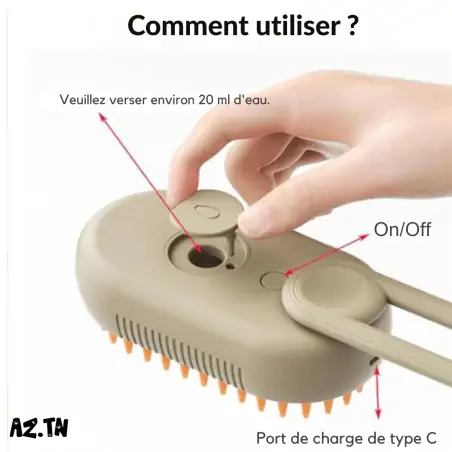 Comment utiliser ?

Veuillez verser environ 20 ml d'eau.

On/Off

AZ.TN

Port de charge de type C