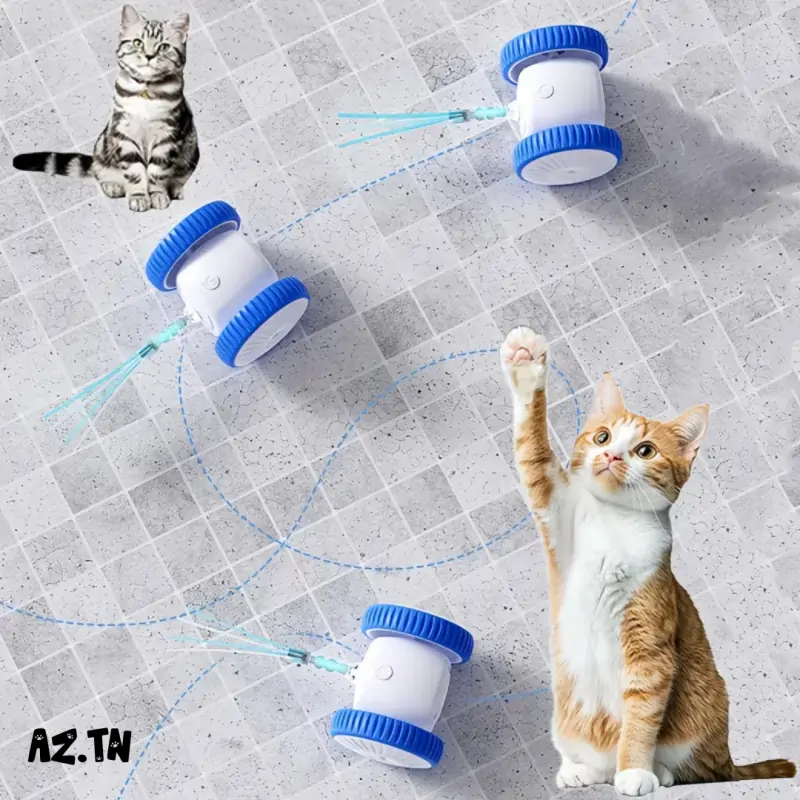 AZ.TN